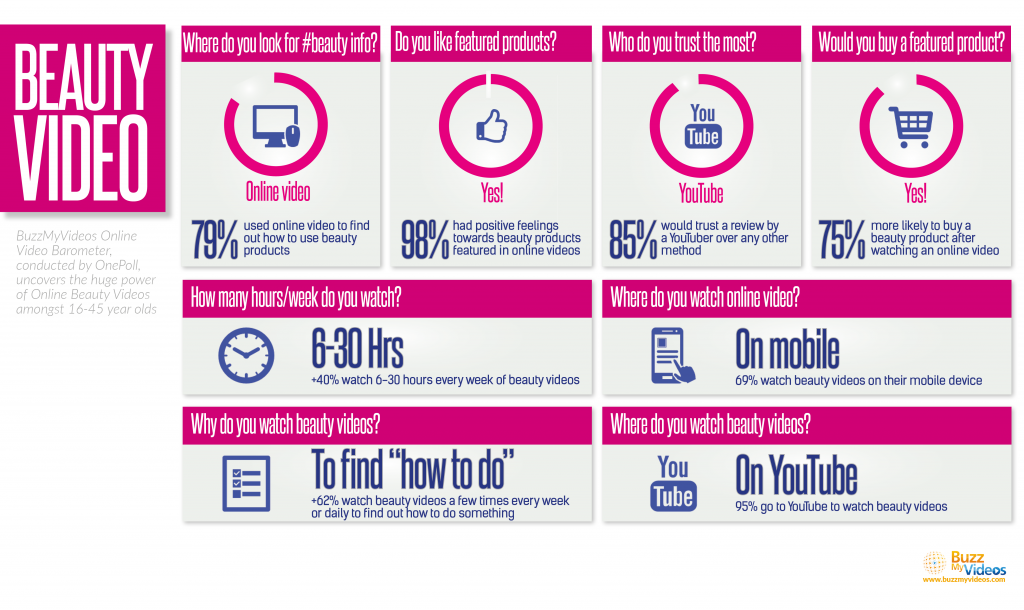 BEAUTY VIDEO

BuzzMyVideos Online Video Barometer, conducted by OnePoll, uncovers the huge power of Online Beauty Videos amongst 16-45 year olds

Where do you look for #beauty info?

Online video

79% used online video to find out how to use beauty products

Do you like featured products?

Yes!

98% had positive feelings towards beauty products featured in online videos

Who do you trust the most?

You Tube

YouTube

85% would trust a review by a YouTuber over any other method

Would you buy a featured product?

Yes!

75% more likely to buy a beauty product after watching an online video

How many hours/week do you watch?

6-30 Hrs

+40% watch 6-30 hours every week of beauty videos

Where do you watch online video?

On mobile

69% watch beauty videos on their mobile device

Why do you watch beauty videos?

To find "how to do"

+62% watch beauty videos a few times every week or daily to find out how to do something

Where do you watch beauty videos?

You Tube

On YouTube

95% go to YouTube to watch beauty videos

Buzz My Videos
www.buzzmyvideos.com