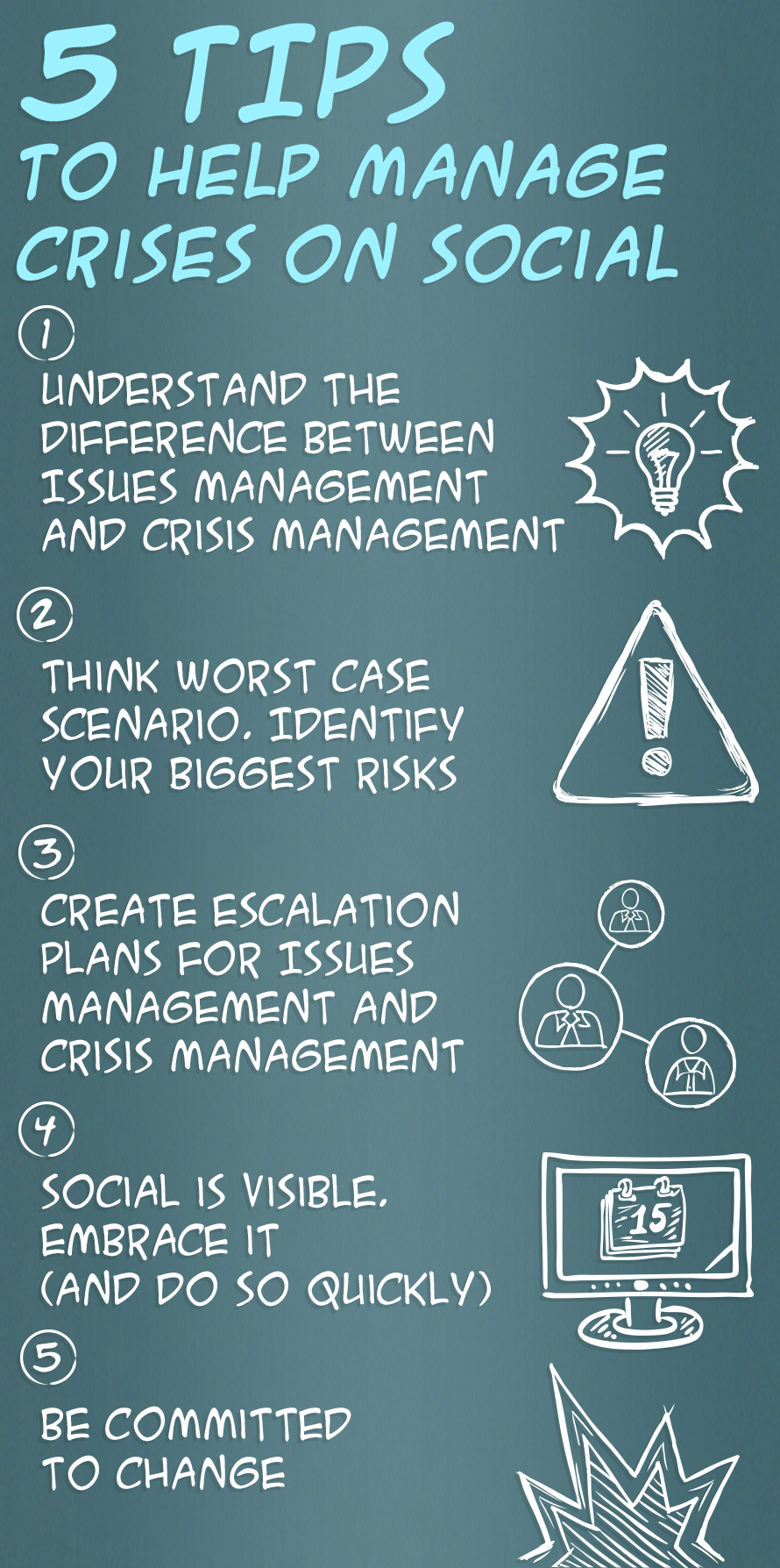 5 TIPS
TO HELP MANAGE CRISES ON SOCIAL

1
UNDERSTAND THE DIFFERENCE BETWEEN ISSUES MANAGEMENT AND CRISIS MANAGEMENT

2
THINK WORST CASE SCENARIO. IDENTIFY YOUR BIGGEST RISKS

3
CREATE ESCALATION PLANS FOR ISSUES MANAGEMENT AND CRISIS MANAGEMENT

4
SOCIAL IS VISIBLE. EMBRACE IT (AND DO SO QUICKLY)

15

5
BE COMMITTED TO CHANGE