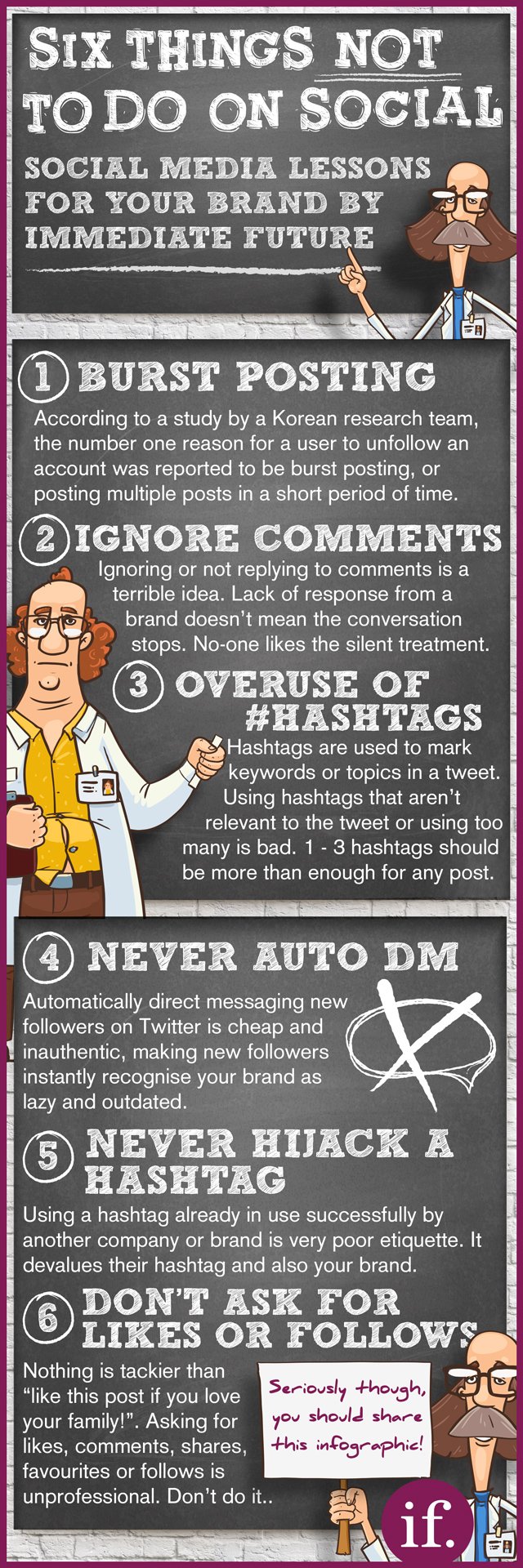 SIX THINGS NOT TO DO ON SOCIAL

SOCIAL MEDIA LESSONS FOR YOUR BRAND BY IMMEDIATE FUTURE

1 BURST POSTING

According to a study by a Korean research team, the number one reason for a user to unfollow an account was reported to be burst posting, or posting multiple posts in a short period of time.

2 IGNORE COMMENTS

Ignoring or not replying to comments is a terrible idea. Lack of response from a brand doesn't mean the conversation stops. No-one likes the silent treatment.

3 OVERUSE OF #HASHTAGS

Hashtags are used to mark keywords or topics in a tweet. Using hashtags that aren't relevant to the tweet or using too many is bad. 1 - 3 hashtags should be more than enough for any post.

4 NEVER AUTO DM

Automatically direct messaging new followers on Twitter is cheap and inauthentic, making new followers instantly recognise your brand as lazy and outdated.

5 NEVER HIJACK A HASHTAG

Using a hashtag already in use successfully by another company or brand is very poor etiquette. It devalues their hashtag and also your brand.

6 DON'T ASK FOR LIKES OR FOLLOWS

Nothing is tackier than "like this post if you love your family!". Asking for likes, comments, shares, favourites or follows is unprofessional. Don't do it..

Seriously though, you should share this infographic!

if.