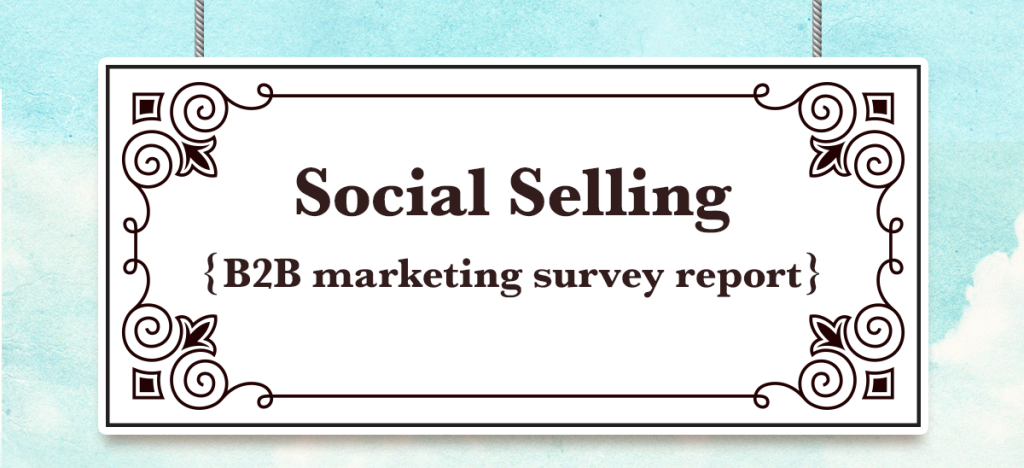 Social Selling
{B2B marketing survey report}