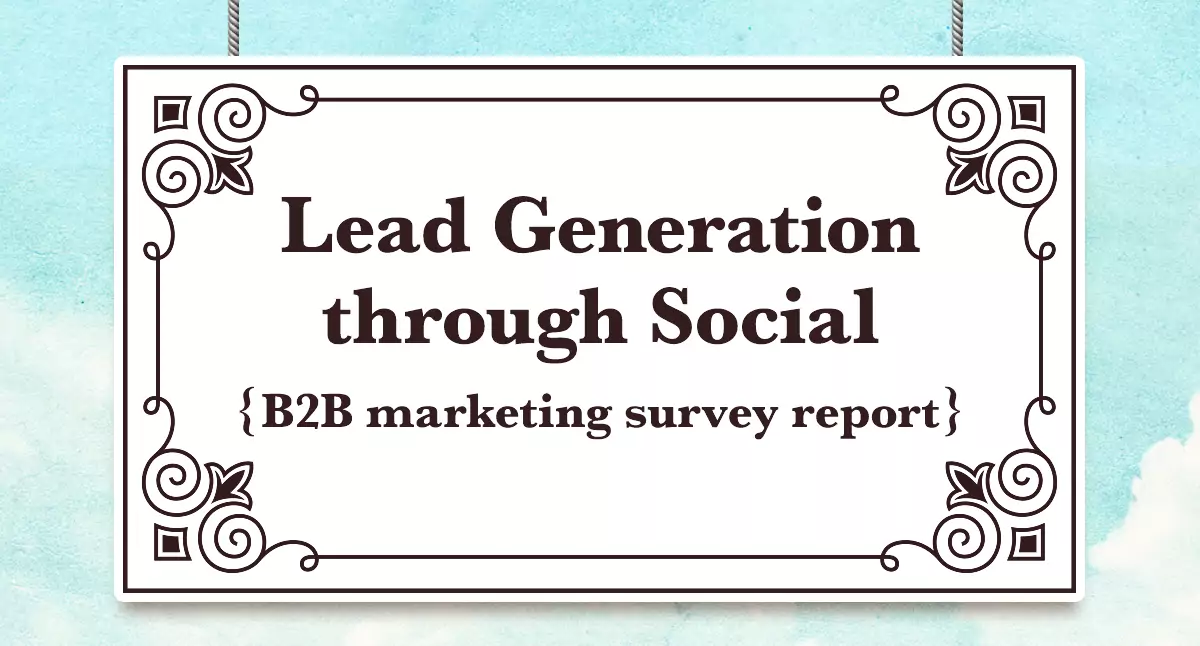 Lead Generation through Social

{B2B marketing survey report}