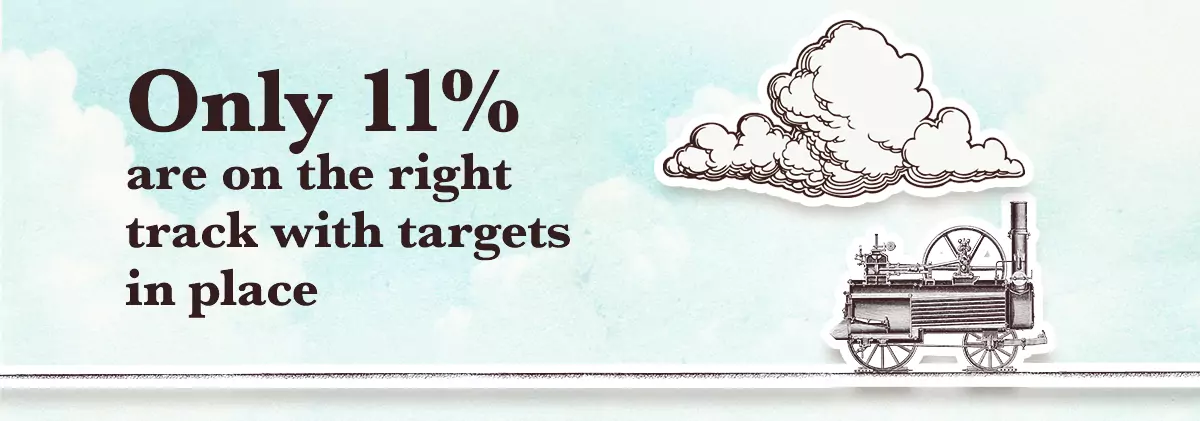 Only 11%
are on the right track with targets in place