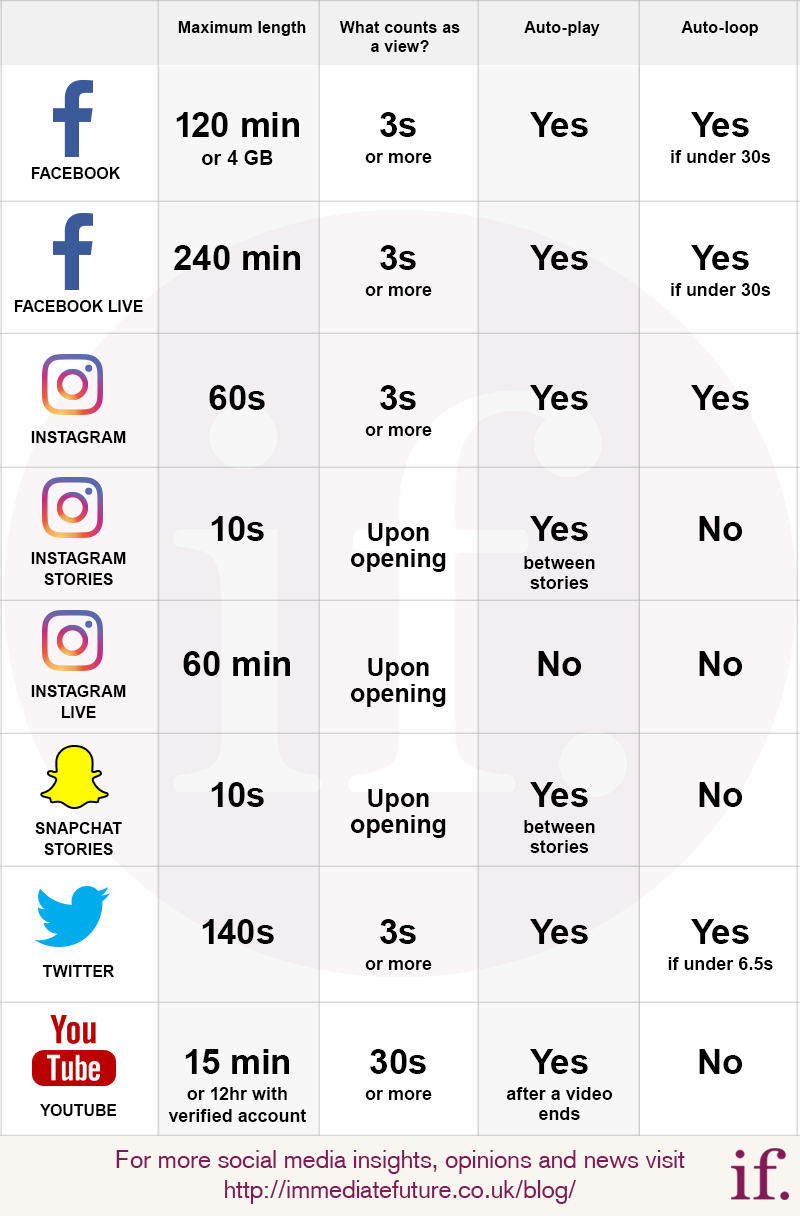 | | Maximum length | What counts as a view? | Auto-play | Auto-loop |
|---|---|---|---|---|
| FACEBOOK | 120 min or 4 GB | 3s or more | Yes | Yes if under 30s |
| FACEBOOK LIVE | 240 min | 3s or more | Yes | Yes if under 30s |
| INSTAGRAM | 60s | 3s or more | Yes | Yes |
| INSTAGRAM STORIES | 10s | Upon opening | Yes between stories | No |
| INSTAGRAM LIVE | 60 min | Upon opening | No | No |
| SNAPCHAT STORIES | 10s | Upon opening | Yes between stories | No |
| TWITTER | 140s | 3s or more | Yes | Yes if under 6.5s |
| You Tube YOUTUBE | 15 min or 12hr with verified account | 30s or more | Yes after a video ends | No |

For more social media insights, opinions and news visit http://immediatefuture.co.uk/blog/

if.